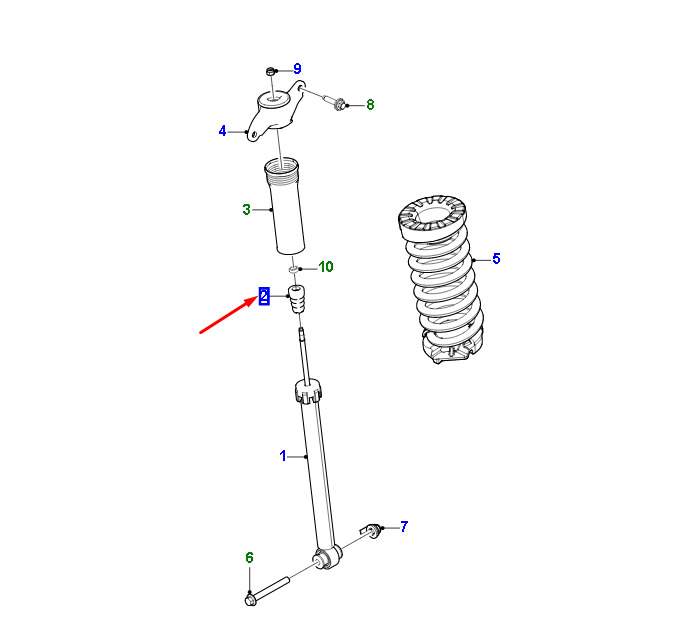 9
8
4
3
5
10
2
1
7
6