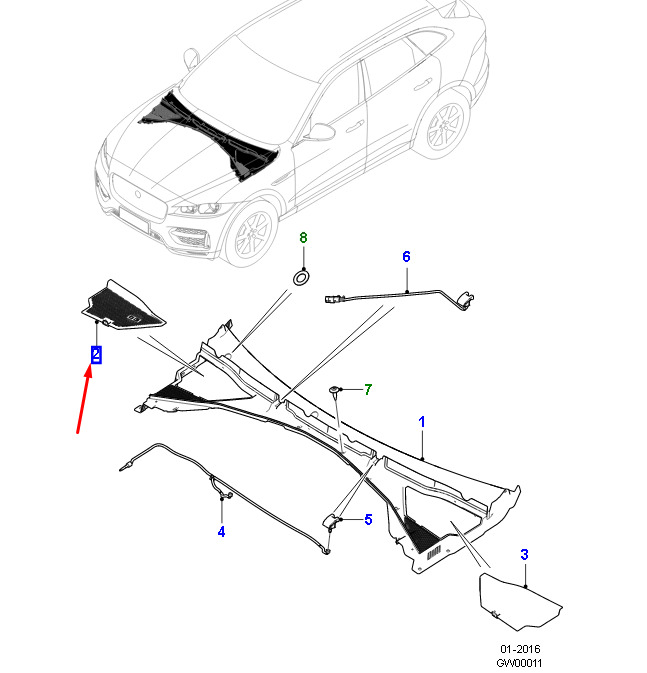 8
6
2
7
1
4
5
3
01-2016
GW00011