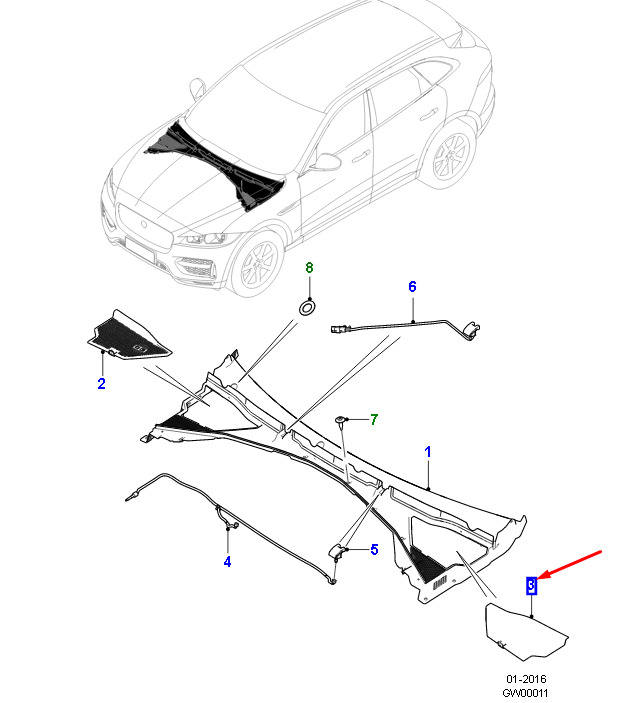 8
6
2
7
1
4
5
3
01-2016
GW00011