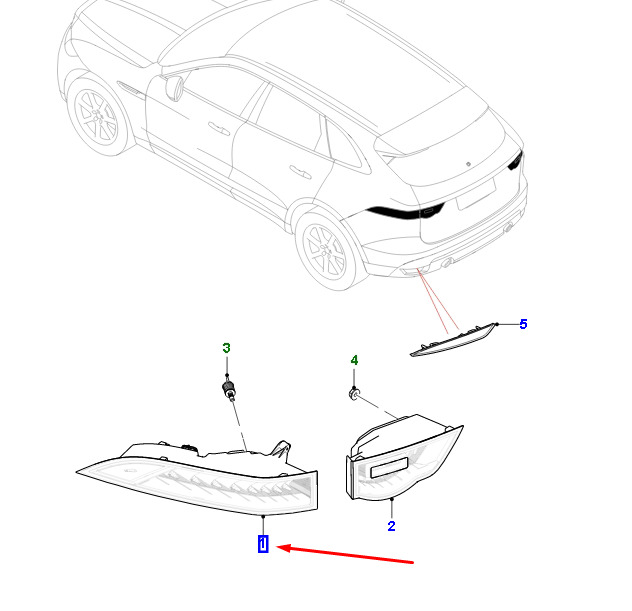 5
3
4
2
1