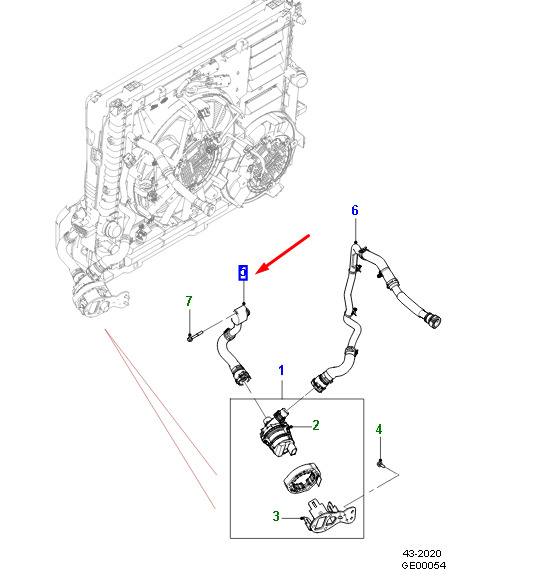 6
5
7
1
2
4
3
43-2020
GE00054