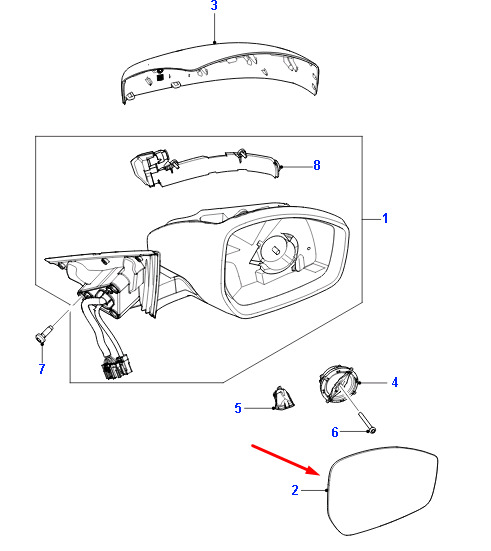 3
8
1
7
4
5
6
2