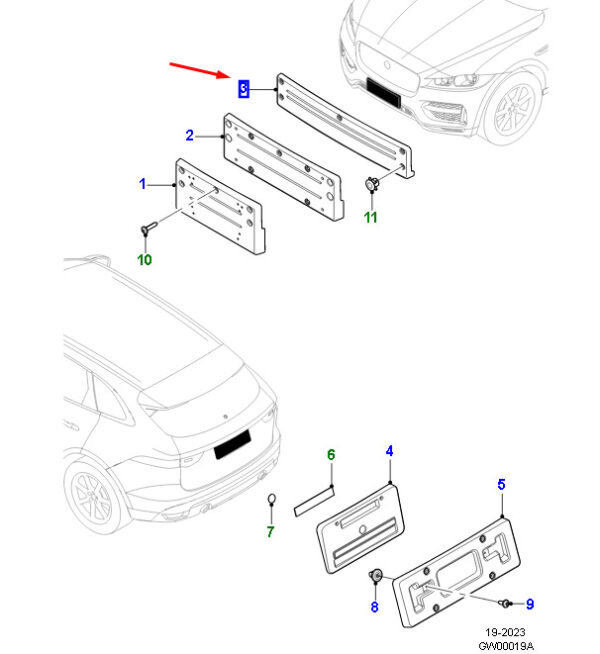 3
2
1
11
10
6
4
5
7
8
9
19-2023
GW00019A