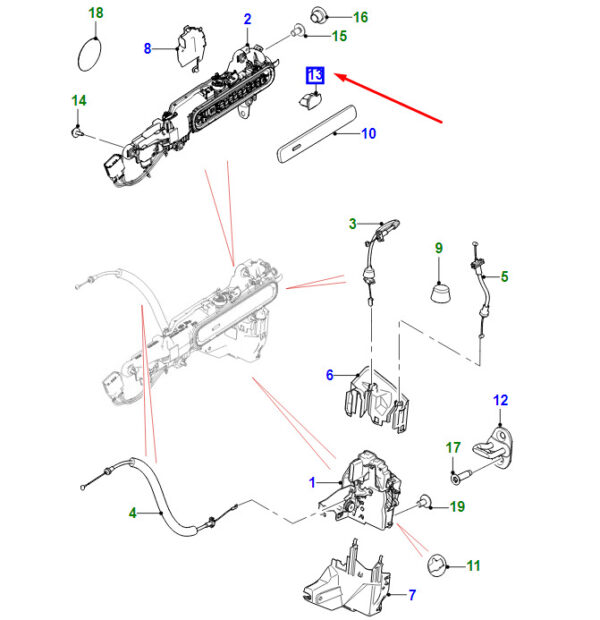 18
2
16
8
15
13
14
10
3
9
5
6
12
17
1
19
4
11
7