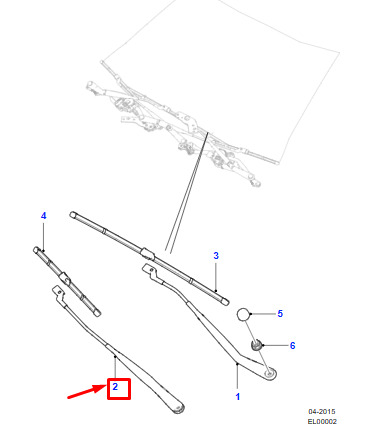 4
3
5
6
2
1
04-2015
EL00002