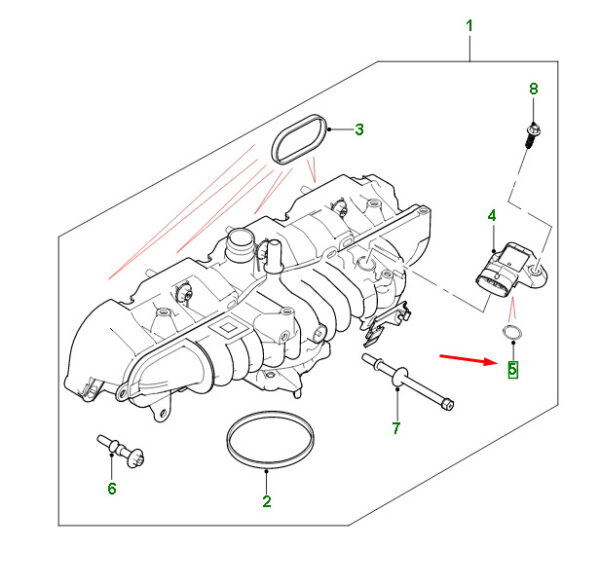 1
8
3
4
5
7
6
2