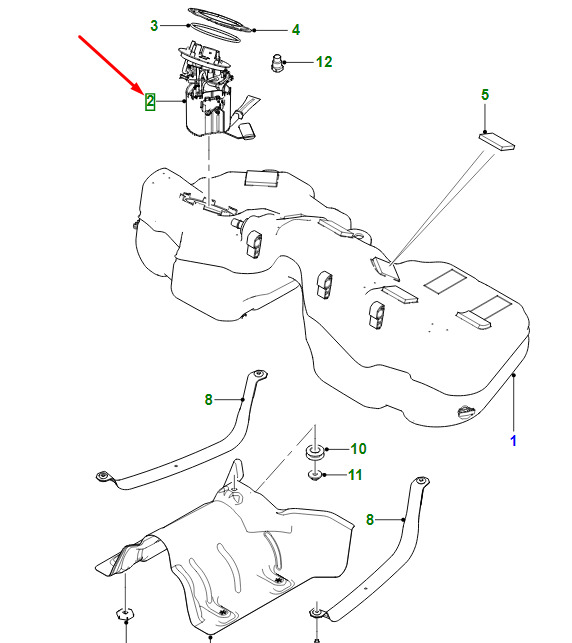 3
4
12
2
5
8
10
11
1
8