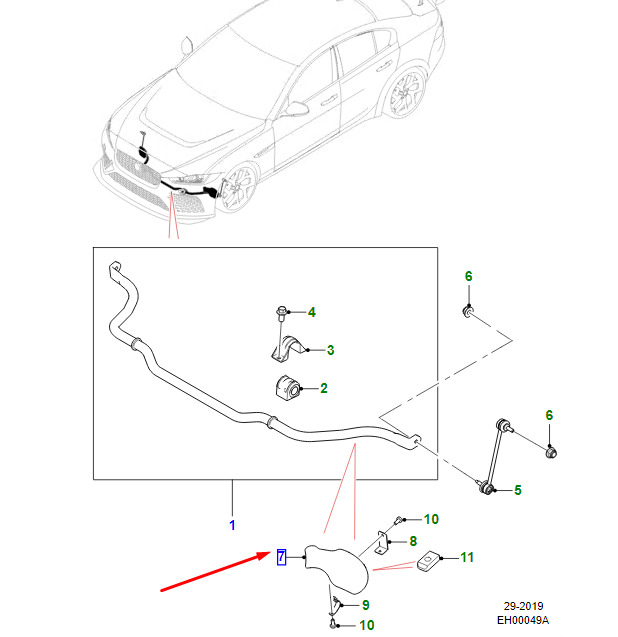 6
4
3
2
6
5
1
10
8
7
11
9
10
29-2019
EH00049A