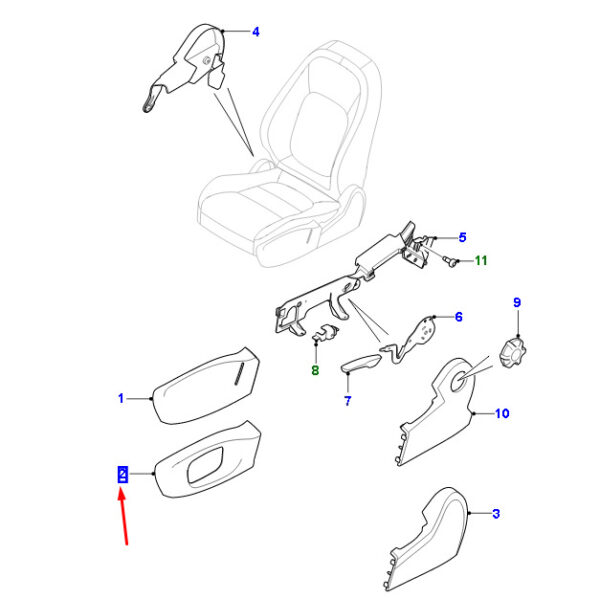 4
5
11
9
6
8
7
1
10
2
3