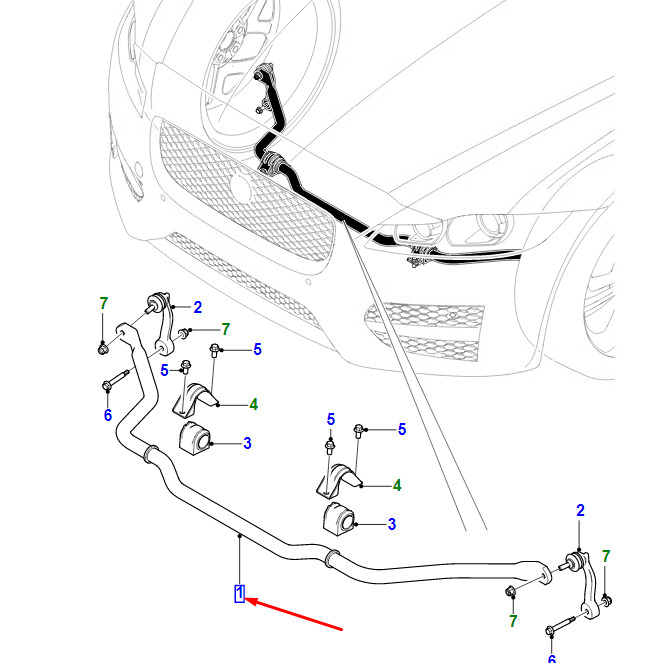 7
2
7
5
5
6
4
3
5
5
4
3
2
7
1
7
6