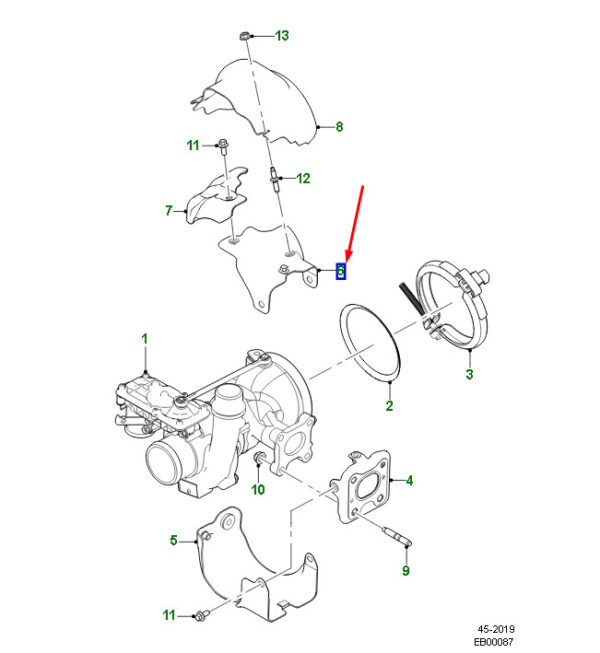 13
8
11
12
7
6
1
3
2
4
10
5
9
11
45-2019
EB00087