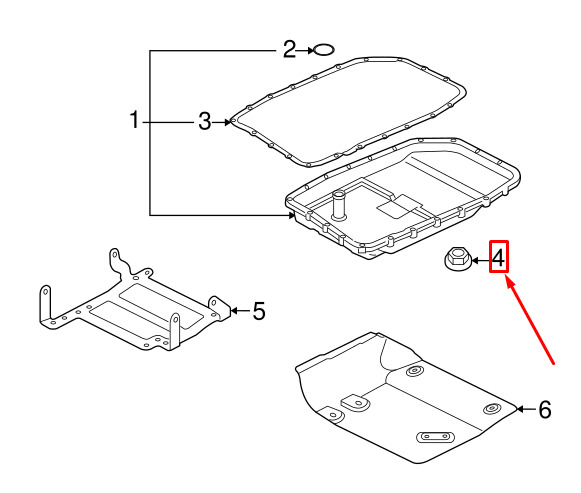 2
1
3
4
5
6