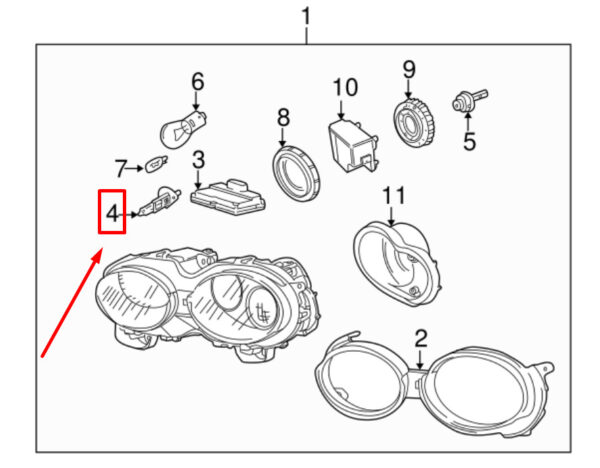 1
6
10
9
8
5
7
3
4
11
2