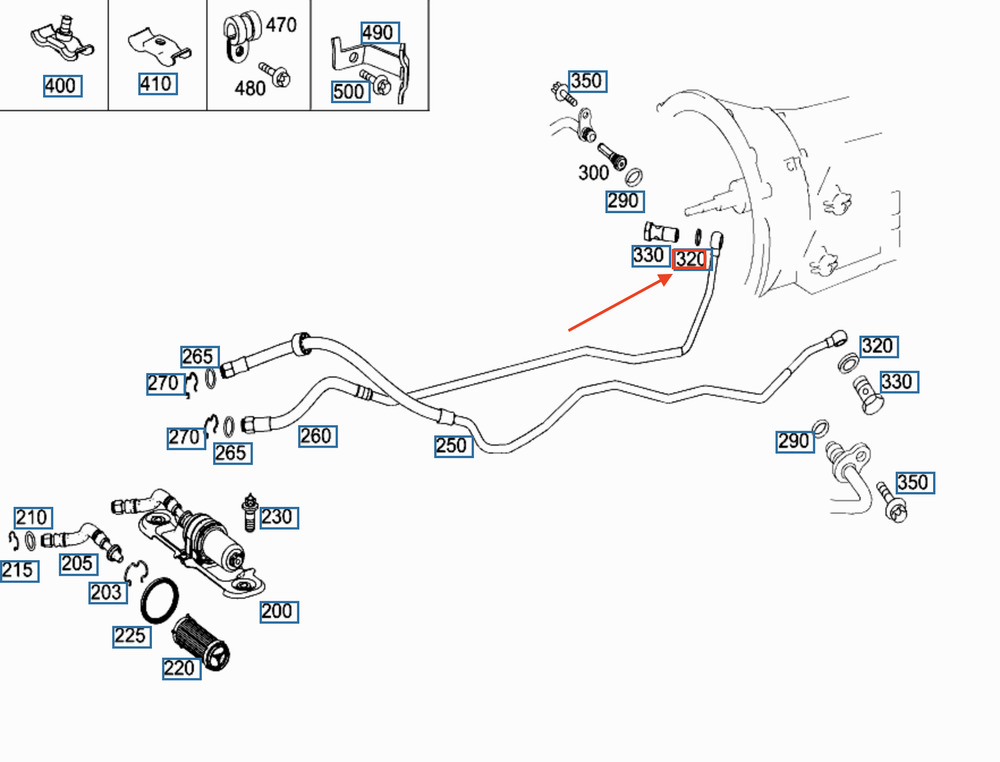 400
410
470
480
490
500
350
300
290
330
320
265
270
270
265
260
250
320
330
290
350
210
215
205
203
230
200
225
220