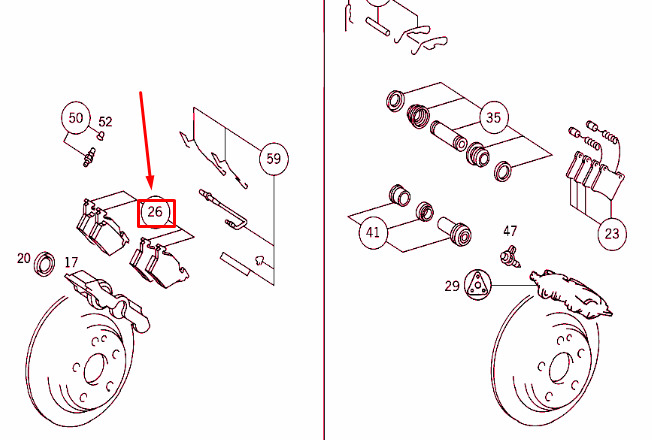 50
52
59
26
20
17
35
41
47
23
29