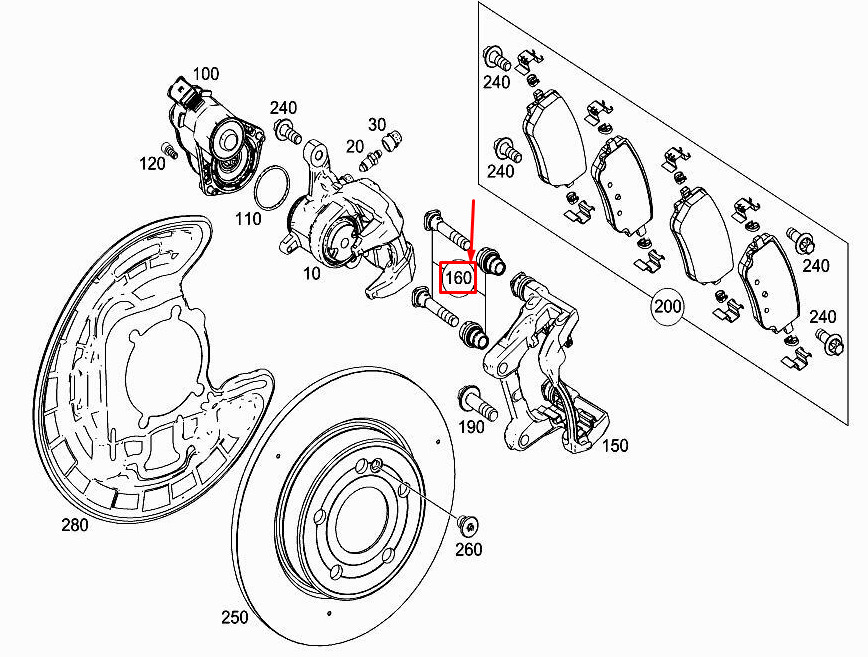 100
240
30
20
120
110
10
160
240
240
200
240
240
190
150
280
260
250