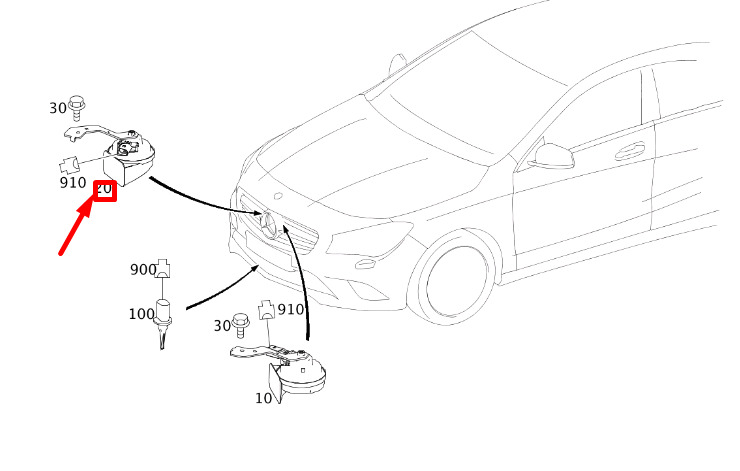 30
910
20
900
100
30
910
10