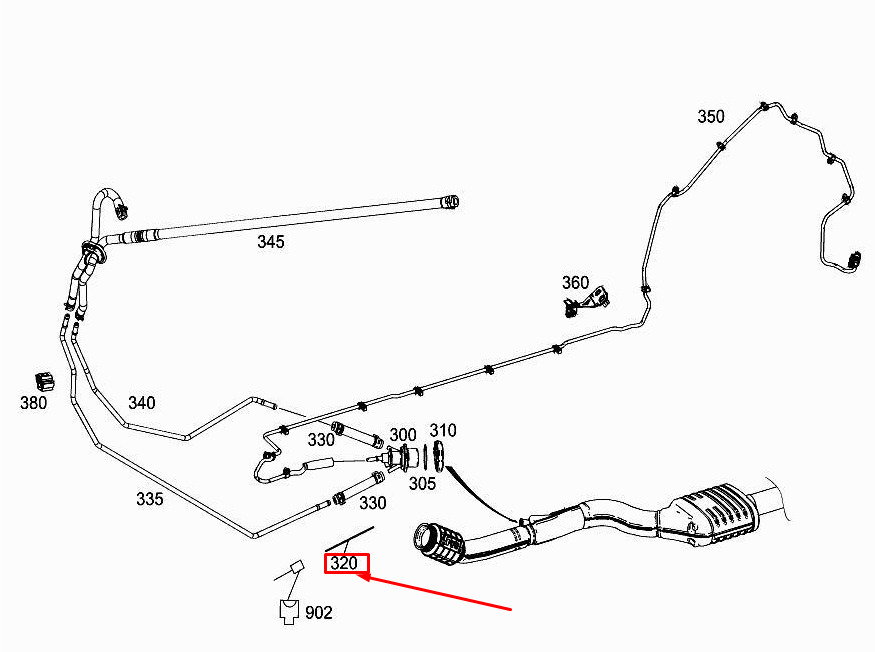 350
345
360
380
340
330
300
310
305
335
330
320
902