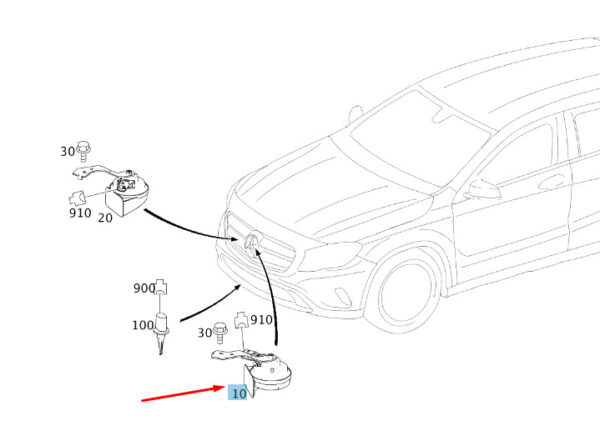 30
910
20
900
100
30
910
10