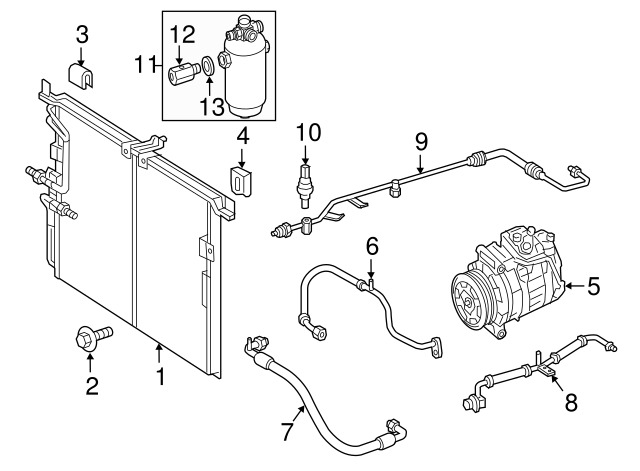 3
12
11
13
4
10
9
6
5
2
1
7
8