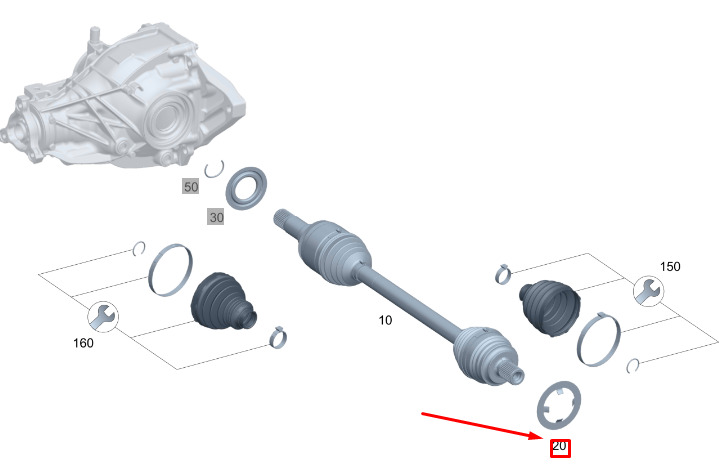 50
30
150
160
10
20