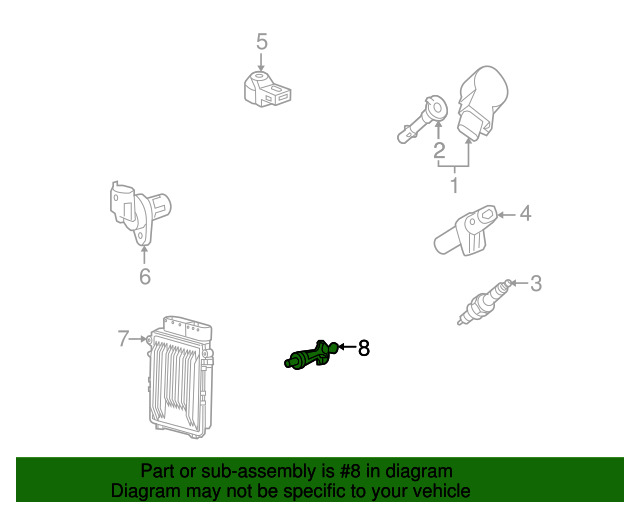 5

2

1

4

6

3

7

8

Part or sub-assembly is #8 in diagram
Diagram may not be specific to your vehicle