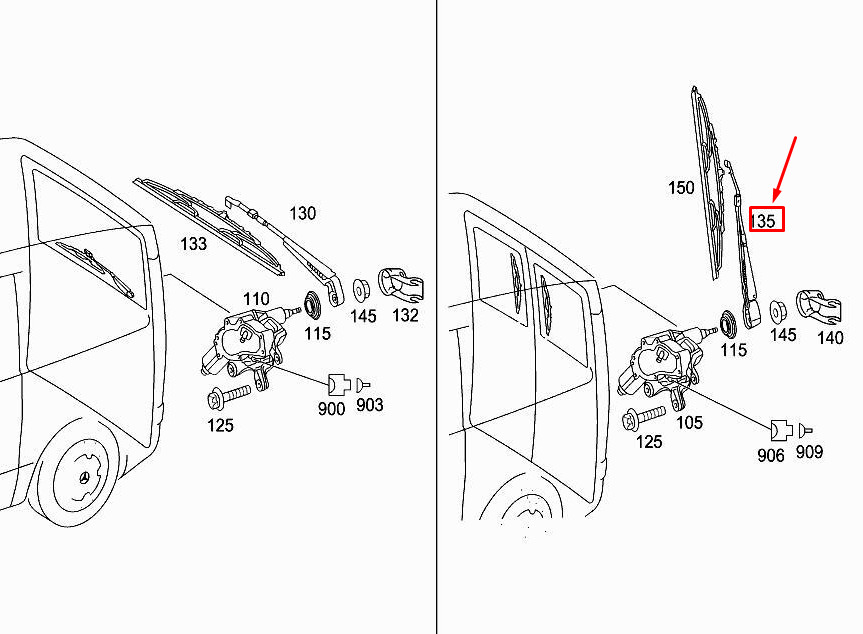 130
133
110
115
145
132
125
900
903

150
135
115
145
140
125
105
906
909