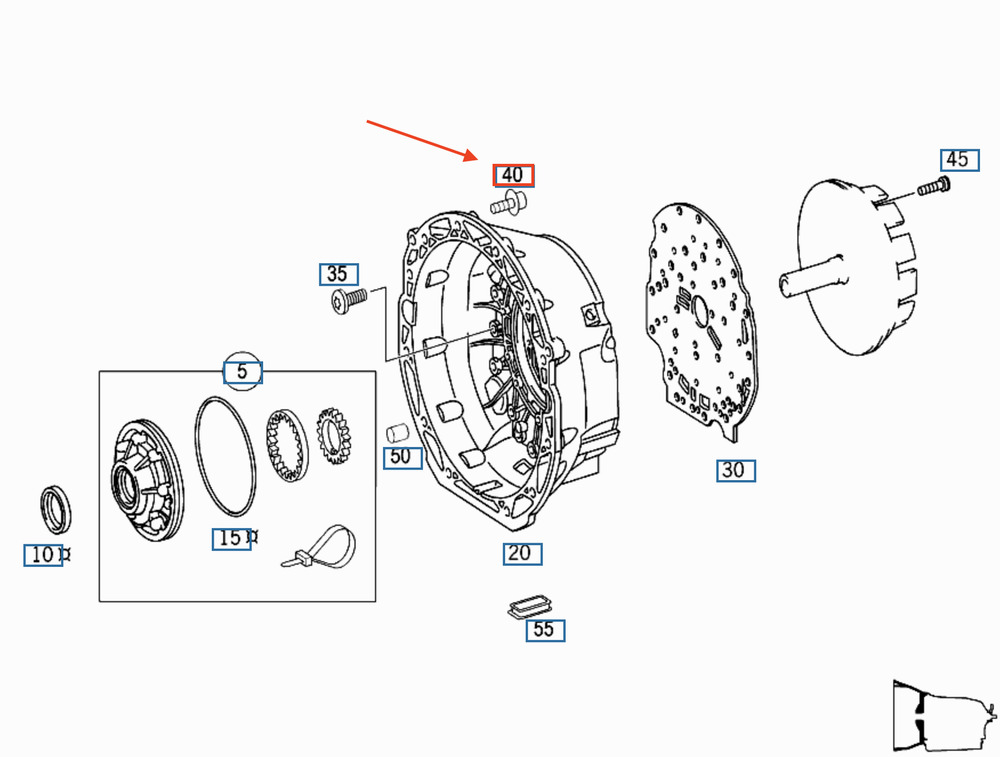 40

45

35

5

50

30

15

10

20

55