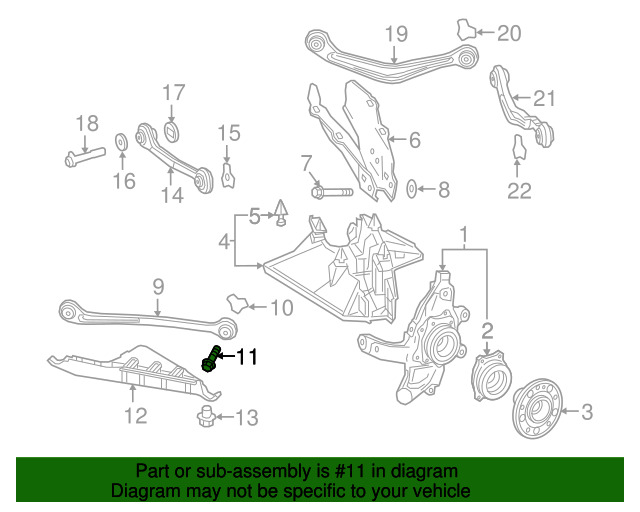 19
20
17
21
18
15
6
16
14
7
8
22
5
4
1
9
10
2
11
12
13
3

Part or sub-assembly is #11 in diagram
Diagram may not be specific to your vehicle