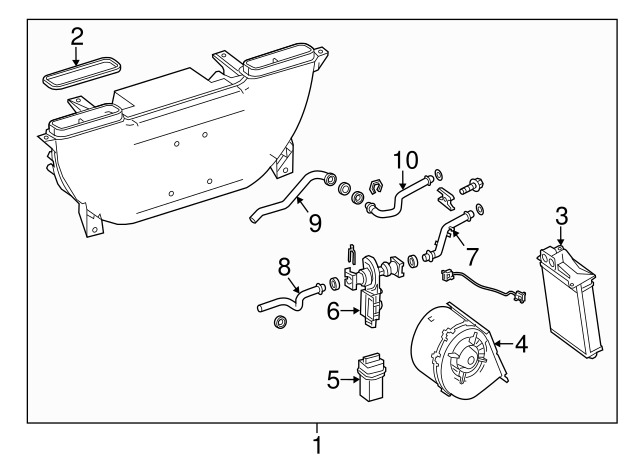 2
10
9
3
7
8
6
4
5
1