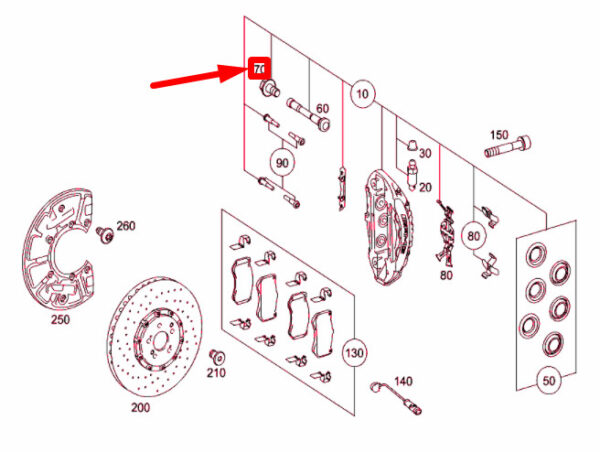 70
60
10
150
30
90
20
260
80
80
250
130
210
140
200
50