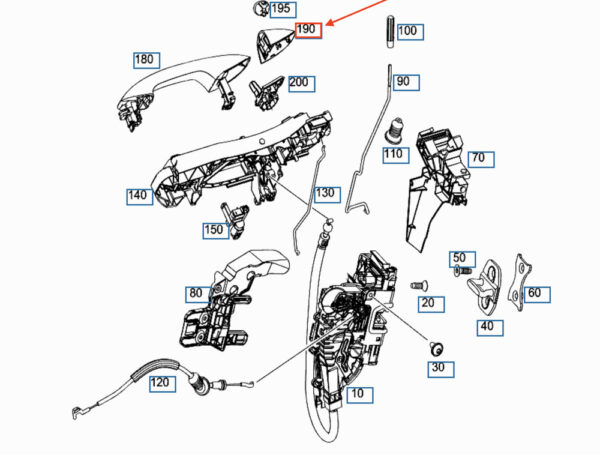 195
190
100
180
200
90
110
70
140
130
150
50
80
20
60
40
30
120
10