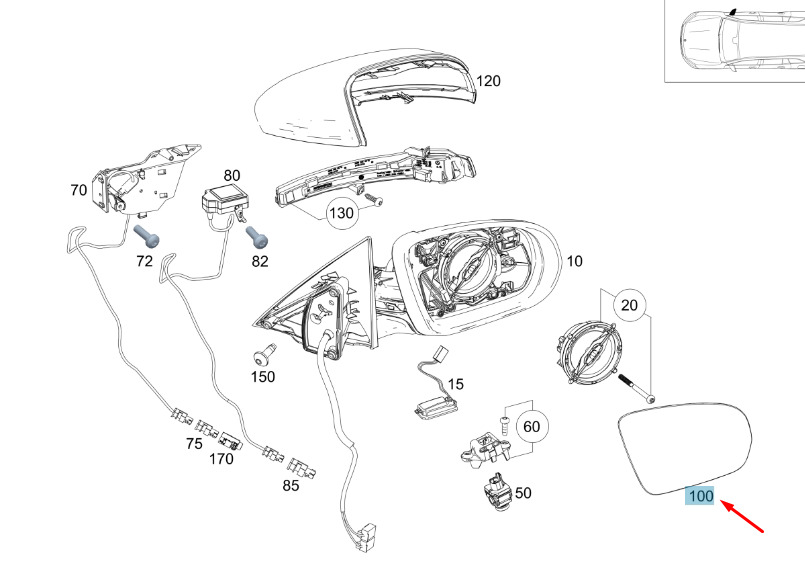 120
70
80
130
72
82
10
20
150
15
60
75
170
85
50
100