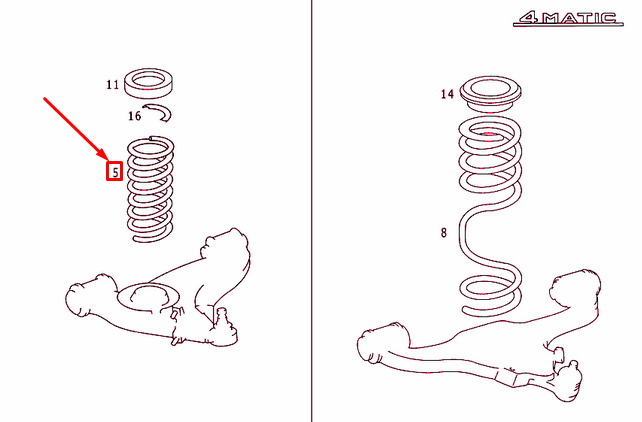 11
16
5
4MATIC
14
8