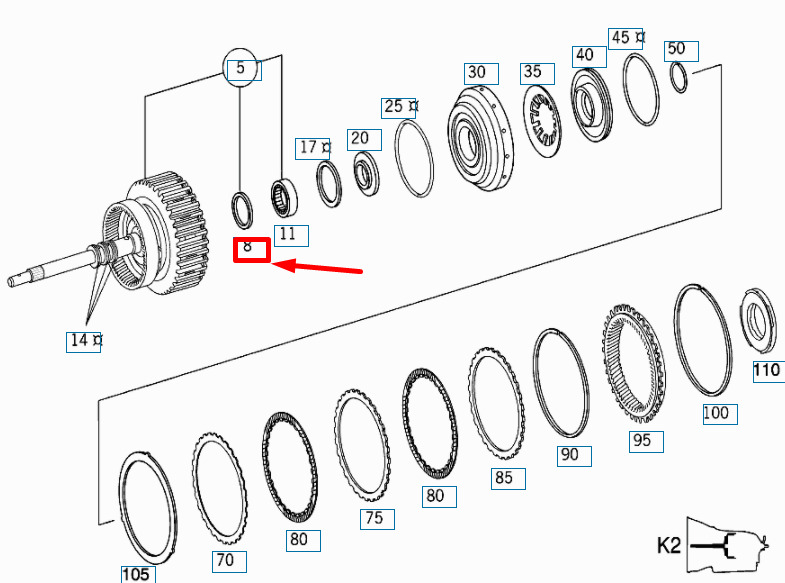 5
45 ¤
50
40
30
35
25 ¤
17 ¤
20
11
8
14 ¤
110
100
95
90
85
80
75
80
70
105
K2