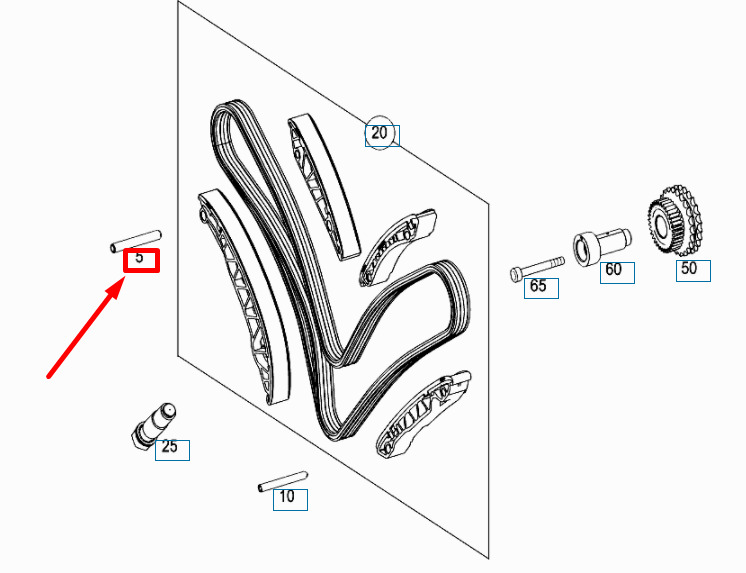 20

5

65

60

50

25

10