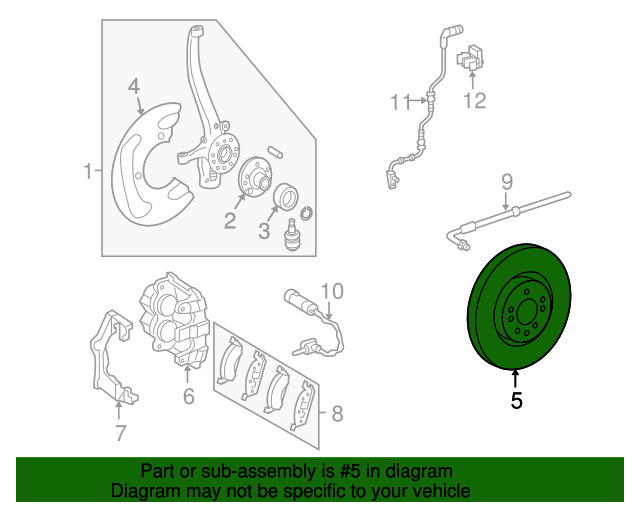 4
1
2
3
11
12
9
10
6
7
8
5

Part or sub-assembly is #5 in diagram
Diagram may not be specific to your vehicle