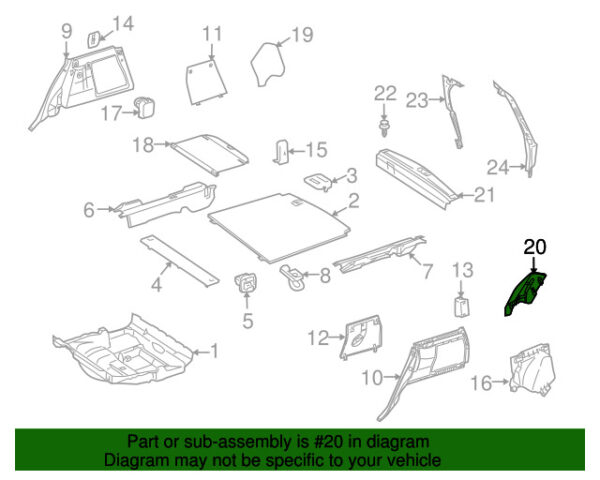 9
14
11
19
17
22
23
24
18
15
3
21
6
2
20
4
8
7
13
5
12
1
10
16

Part or sub-assembly is #20 in diagram
Diagram may not be specific to your vehicle