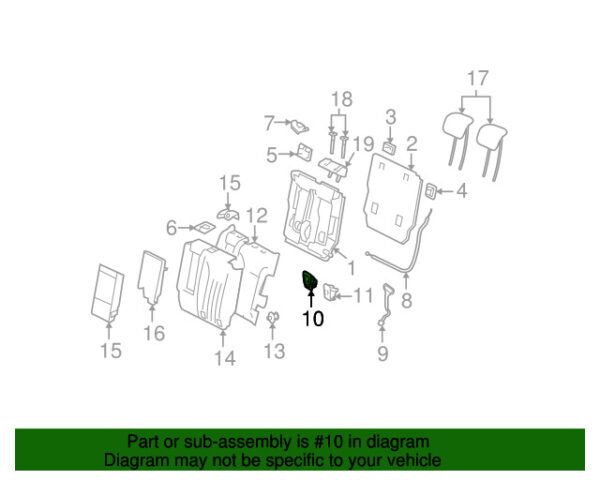 17
18
3
7
19
2
5
4
15
12
6
1
11
8
10
15
16
14
13
9

Part or sub-assembly is #10 in diagram
Diagram may not be specific to your vehicle