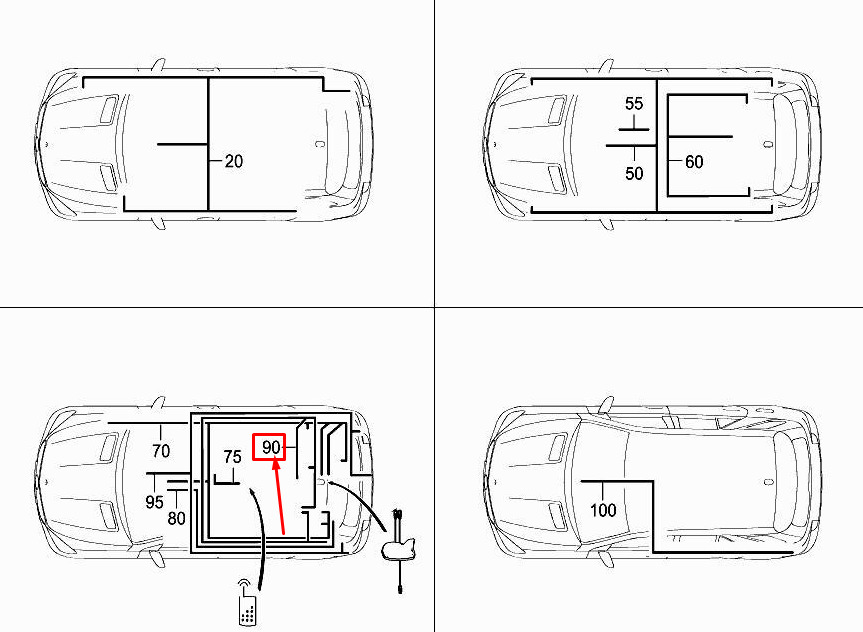 20

55
50
60

70
75
90
95
80

100