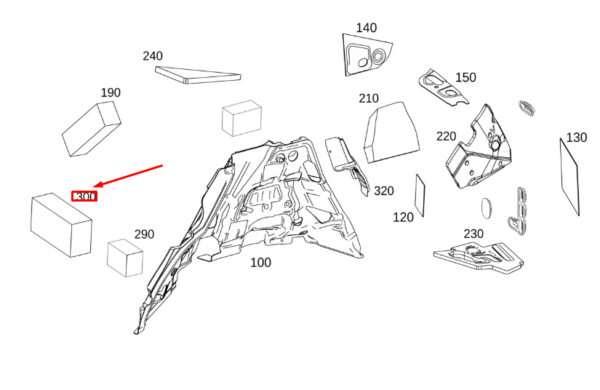 140
240
150
190
210
220
130
300
320
120
290
230
100