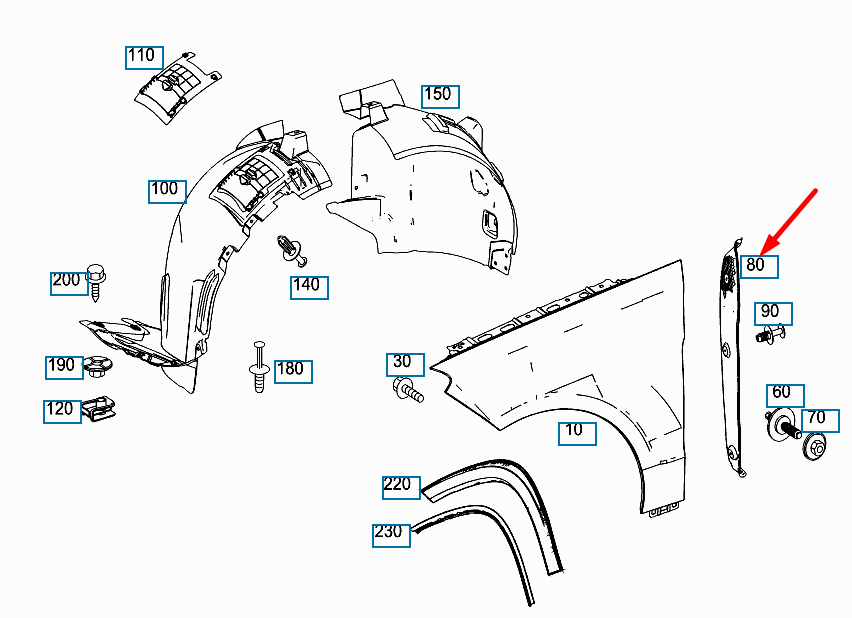 110
150
100
80
200
140
90
190
180
30
60
70
120
10
220
230