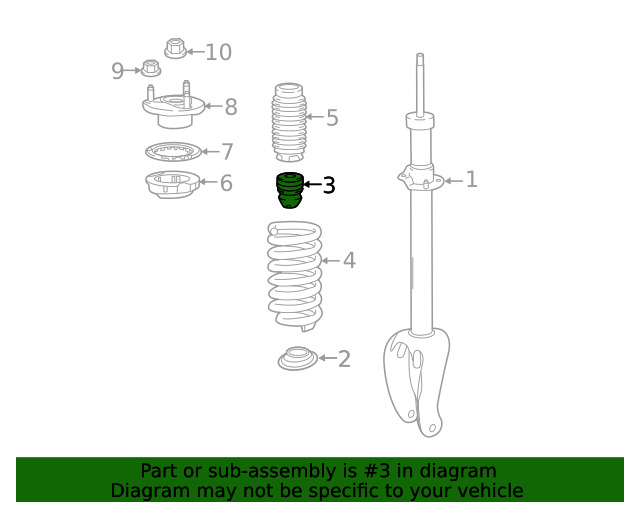 10
9
8
5
7
6
3
1
4
2

Part or sub-assembly is #3 in diagram
Diagram may not be specific to your vehicle