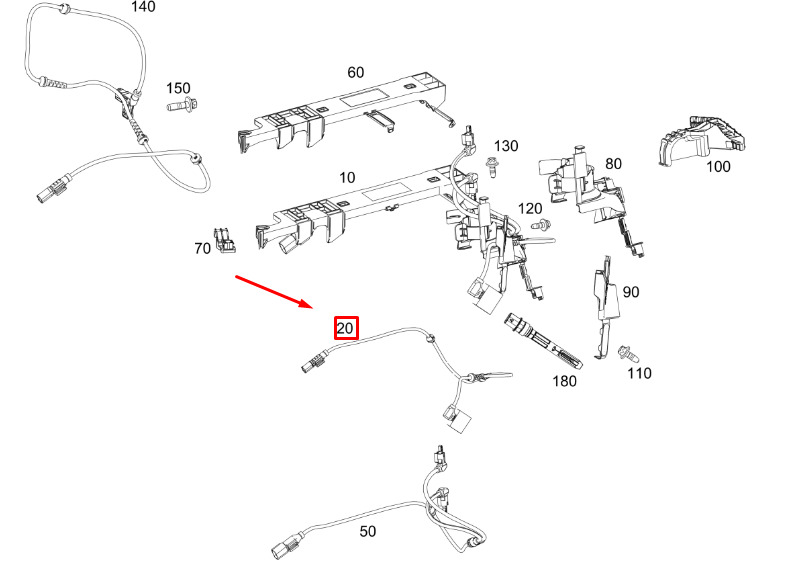 140
150
60
130
80
100
10
120
70
90
20
180
110
50