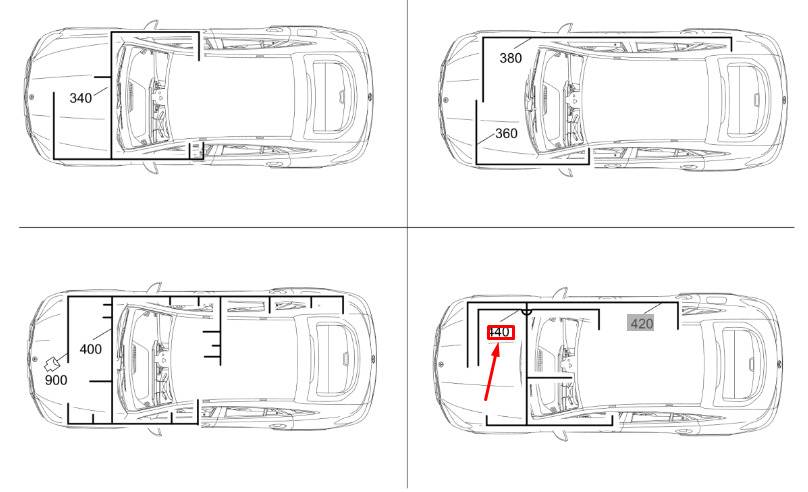 340

380

360

400

900

440

420