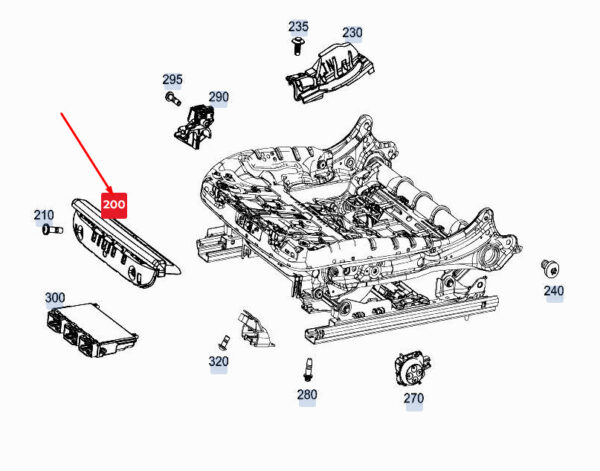 235
230
295
290
200
210
240
300
320
280
270