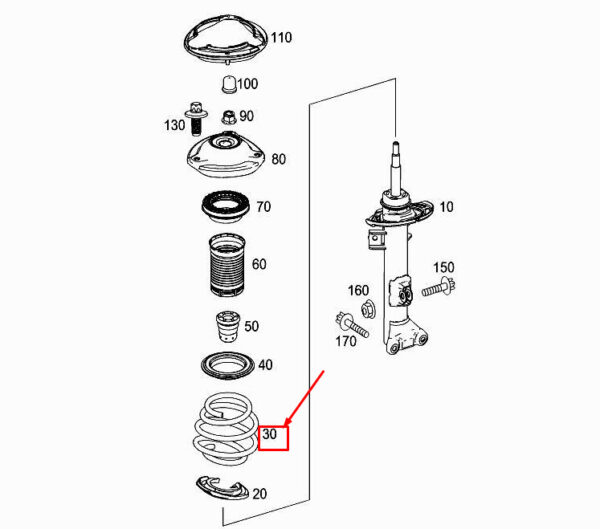 110
100
130
90
80
70
60
50
40
30
20
10
150
160
170