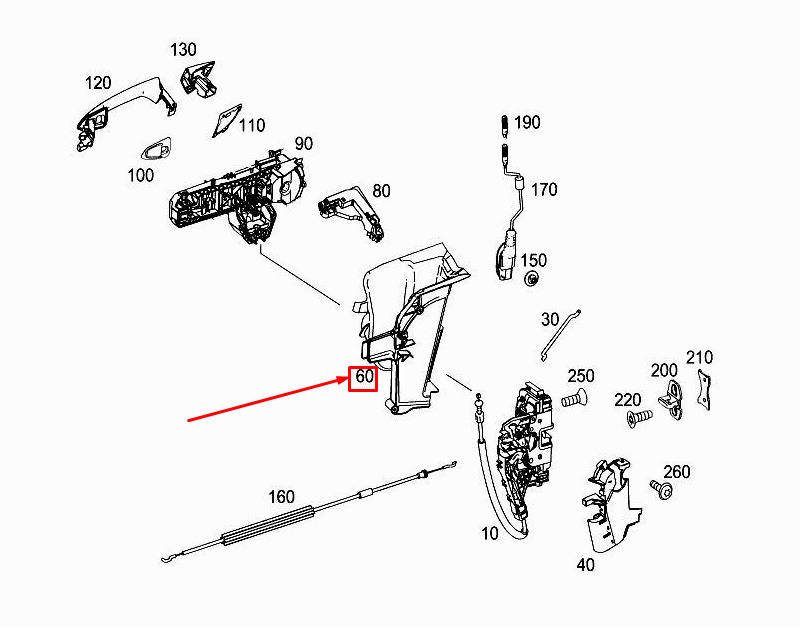 130
120
110
100
90
80
190
170
150
30
60
250
200
210
220
260
160
10
40