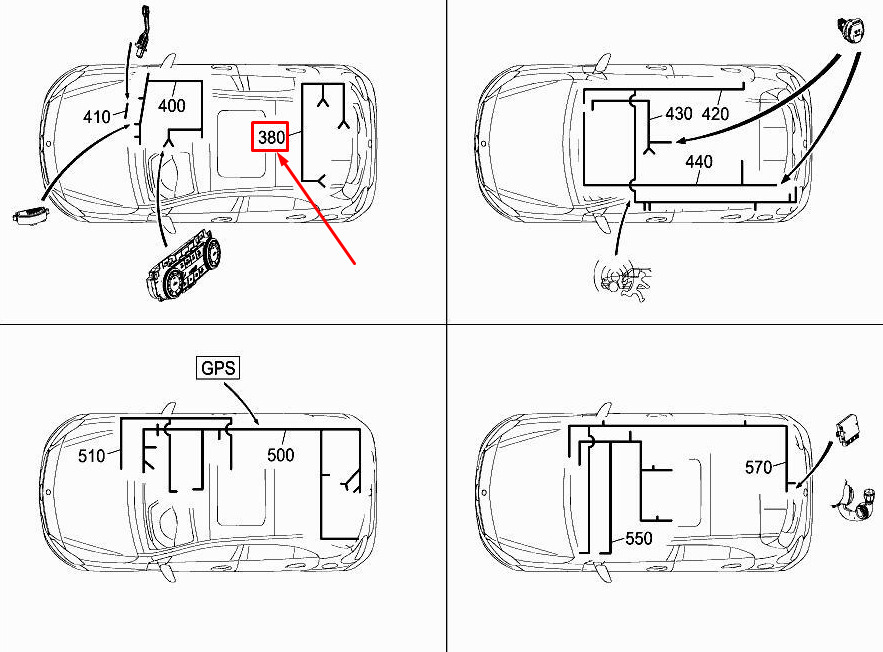 410
400
380
430
420
440
GPS
510
500
570
550