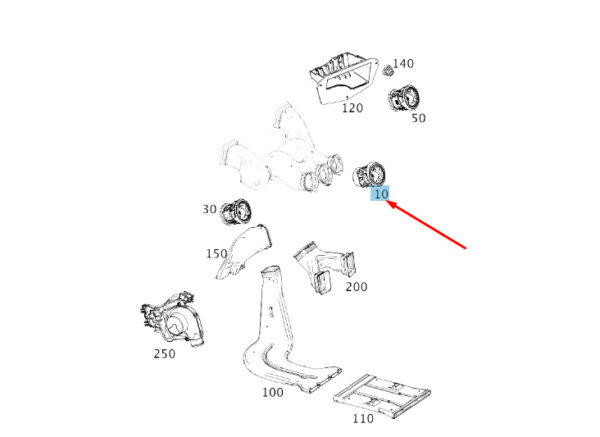 140
120
50
10
30
150
200
250
100
110